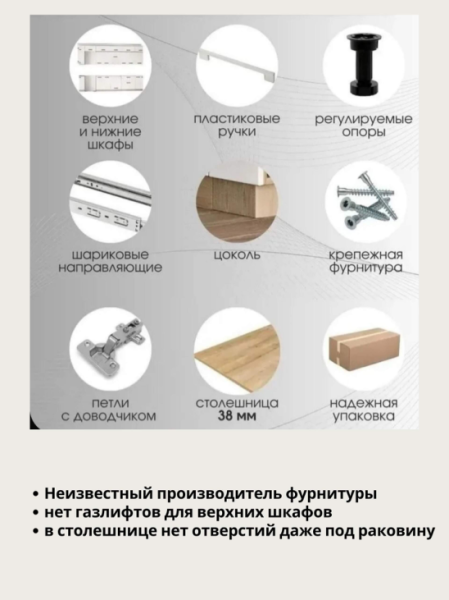 верхние и нижние шкафы

пластиковые ручки

регулируемые опоры

шариковые направляющие

цоколь

крепежная фурнитура

петли с доводчиком

столешница 38 мм

надежная упаковка

• Неизвестный производитель фурнитуры
• нет газлифтов для верхних шкафов
• в столешнице нет отверстий даже под раковину